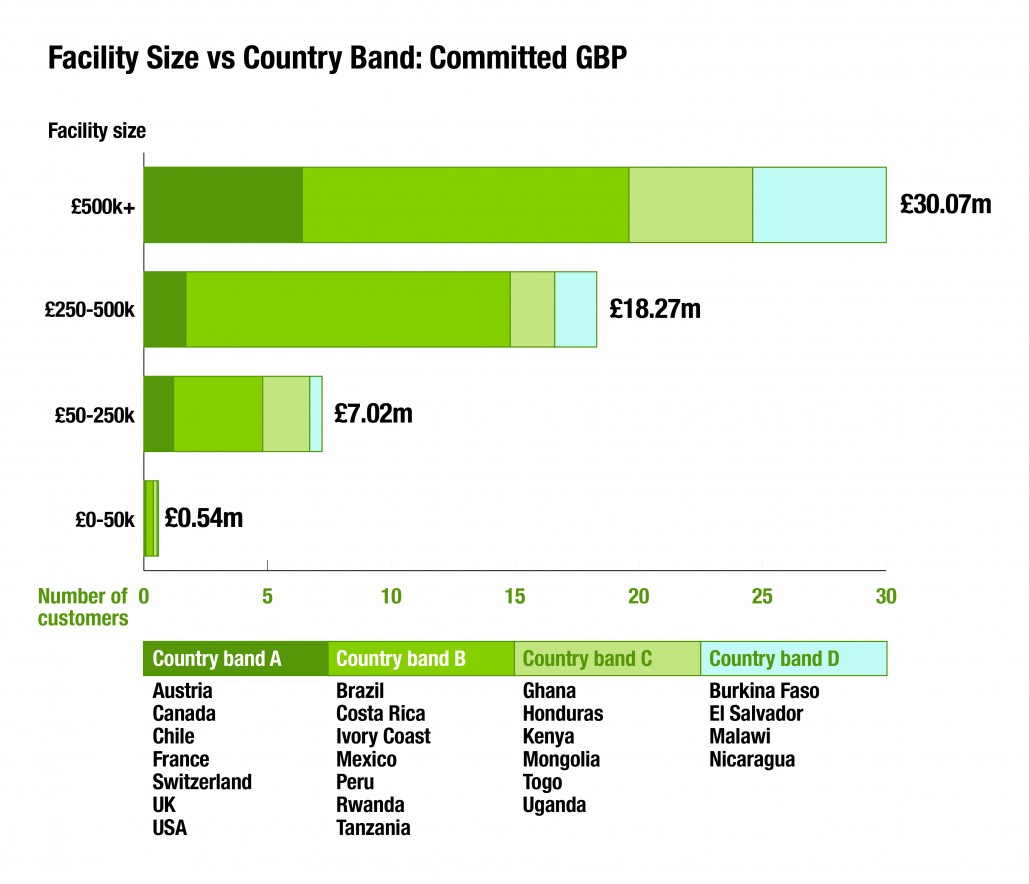 Facility Size vs Country Band: Committed GBP

Facility size

£500k+

£30.07m

£250-500k

£18.27m

£50-250k

£7.02m

£0-50k

£0.54m

Number of customers

0 5 10 15 20 25 30

| Country band A | Country band B | Country band C | Country band D |
|---|---|---|---|
| Austria | Brazil | Ghana | Burkina Faso |
| Canada | Costa Rica | Honduras | El Salvador |
| Chile | Ivory Coast | Kenya | Malawi |
| France | Mexico | Mongolia | Nicaragua |
| Switzerland | Peru | Togo | |
| UK | Rwanda | Uganda | |
| USA | Tanzania | | |